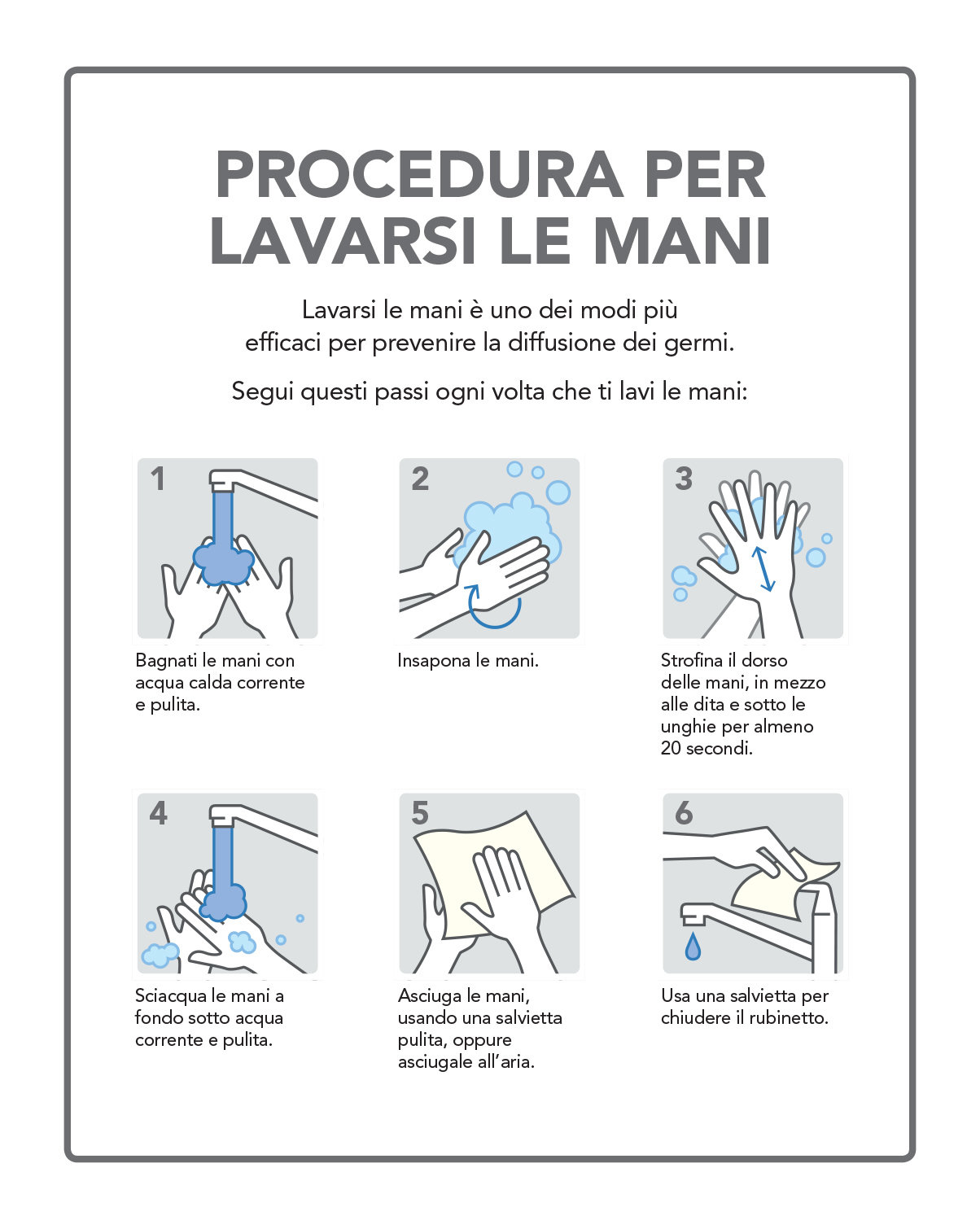 PROCEDURA PER LAVARSI LE MANI

Lavarsi le mani è uno dei modi più efficaci per prevenire la diffusione dei germi.

Segui questi passi ogni volta che ti lavi le mani:

1

Bagnati le mani con acqua calda corrente e pulita.

2

Insapona le mani.

3

Strofina il dorso delle mani, in mezzo alle dita e sotto le unghie per almeno 20 secondi.

4

Sciacqua le mani a fondo sotto acqua corrente e pulita.

5

Asciuga le mani, usando una salvietta pulita, oppure asciugale all'aria.

6

Usa una salvietta per chiudere il rubinetto.