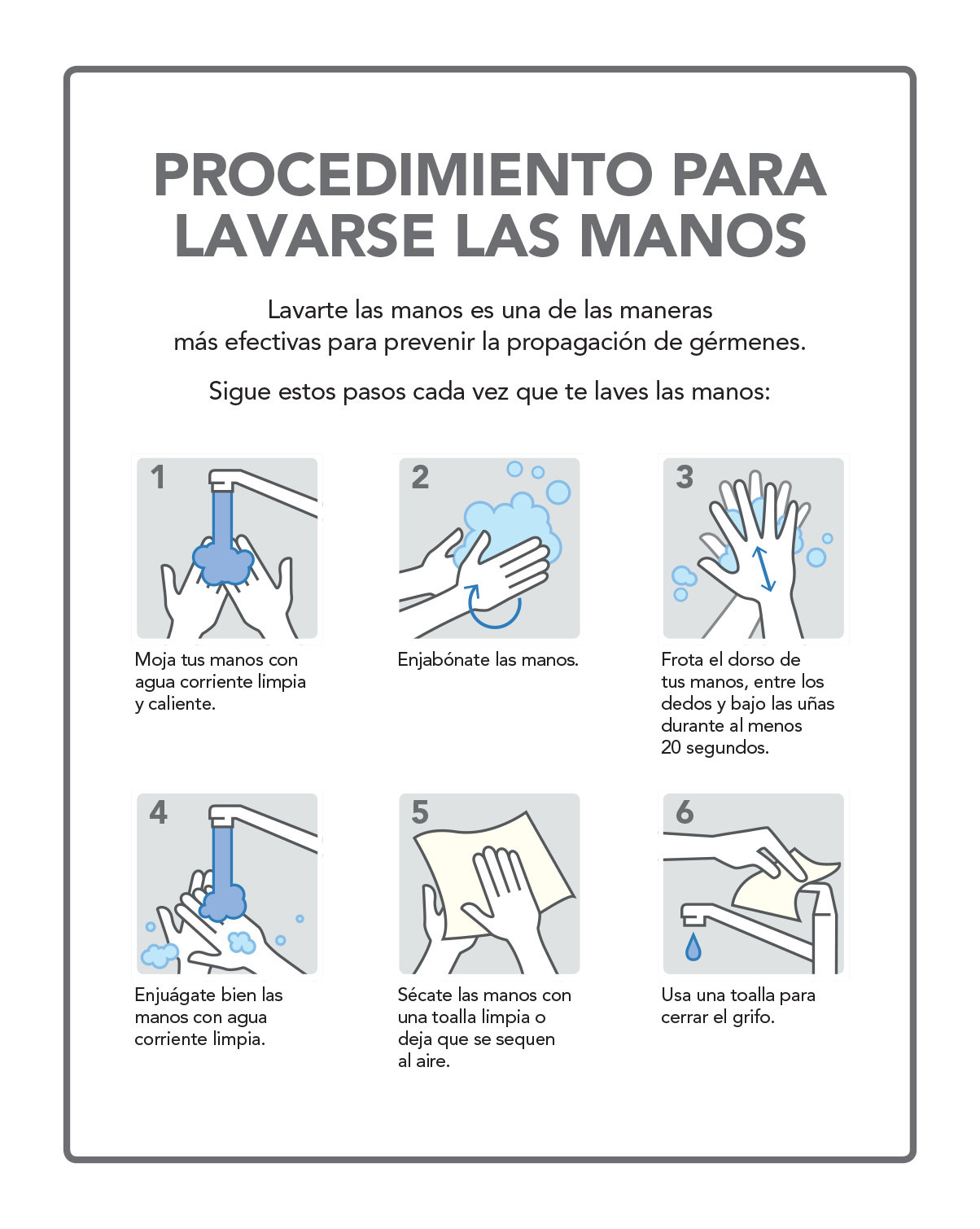 PROCEDIMIENTO PARA LAVARSE LAS MANOS

Lavarte las manos es una de las maneras más efectivas para prevenir la propagación de gérmenes.

Sigue estos pasos cada vez que te laves las manos:

1
Moja tus manos con agua corriente limpia y caliente.

2
Enjabónate las manos.

3
Frota el dorso de tus manos, entre los dedos y bajo las uñas durante al menos 20 segundos.

4
Enjuágate bien las manos con agua corriente limpia.

5
Sécate las manos con una toalla limpia o deja que se sequen al aire.

6
Usa una toalla para cerrar el grifo.