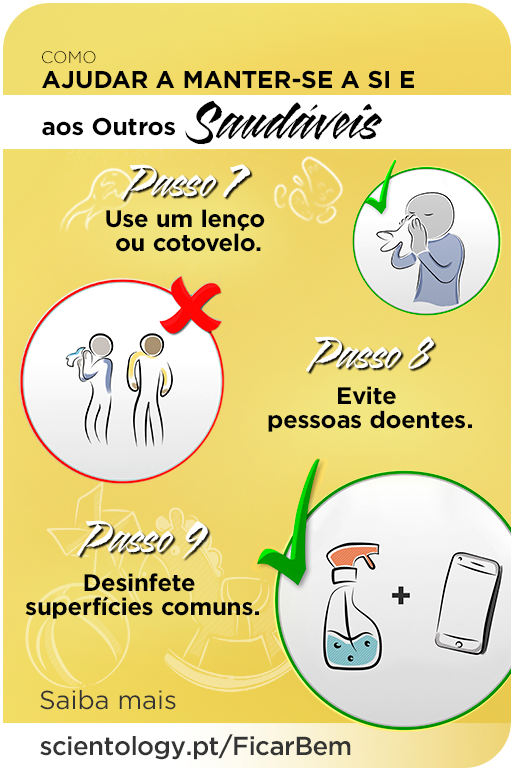 COMO
AJUDAR A MANTER-SE A SI E
aos Outros Saudáveis

Passo 7
Use um lenço ou cotovelo.

Passo 8
Evite pessoas doentes.

Passo 9
Desinfete superfícies comuns.

+

Saiba mais
scientology.pt/FicarBem