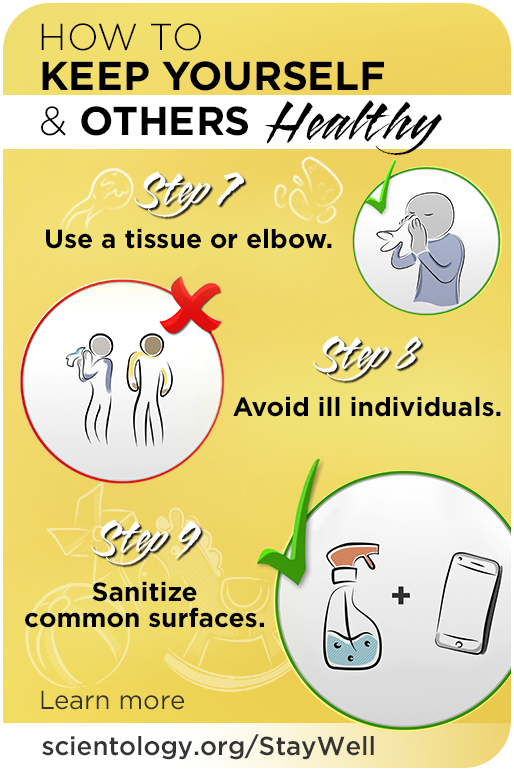 HOW TO
KEEP YOURSELF
& OTHERS Healthy

Step 7
Use a tissue or elbow.

Step 8
Avoid ill individuals.

Step 9
Sanitize common surfaces.

+

Learn more
scientology.org/StayWell