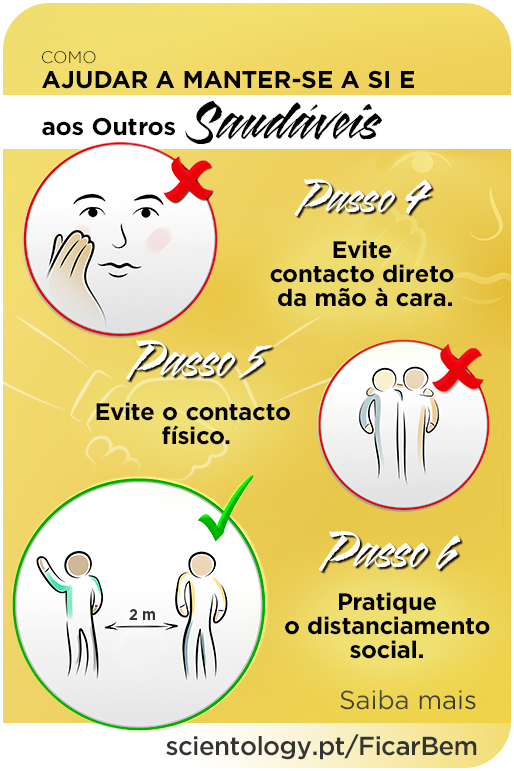 COMO
AJUDAR A MANTER-SE A SI E
aos Outros Saudáveis

Passo 4
Evite contacto direto da mão à cara.

Passo 5
Evite o contacto físico.

2 m

Passo 6
Pratique o distanciamento social.

Saiba mais
scientology.pt/FicarBem