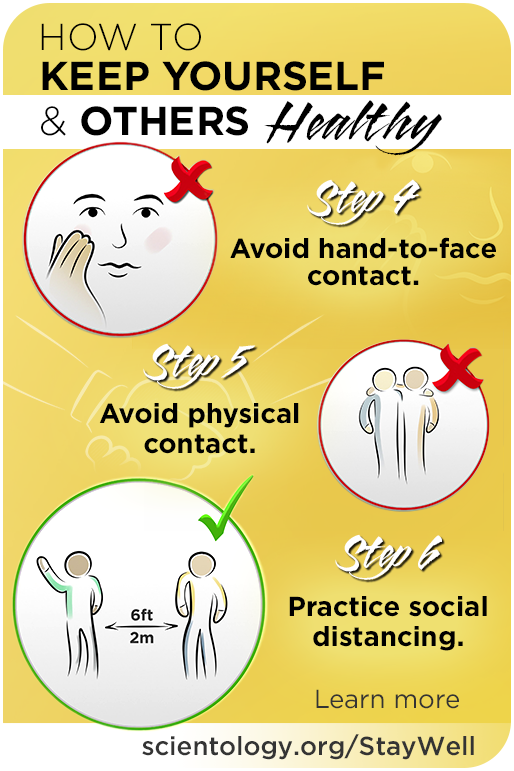 HOW TO
KEEP YOURSELF
& OTHERS Healthy

Step 4
Avoid hand-to-face contact.

Step 5
Avoid physical contact.

6ft
2m

Step 6
Practice social distancing.

Learn more

scientology.org/StayWell