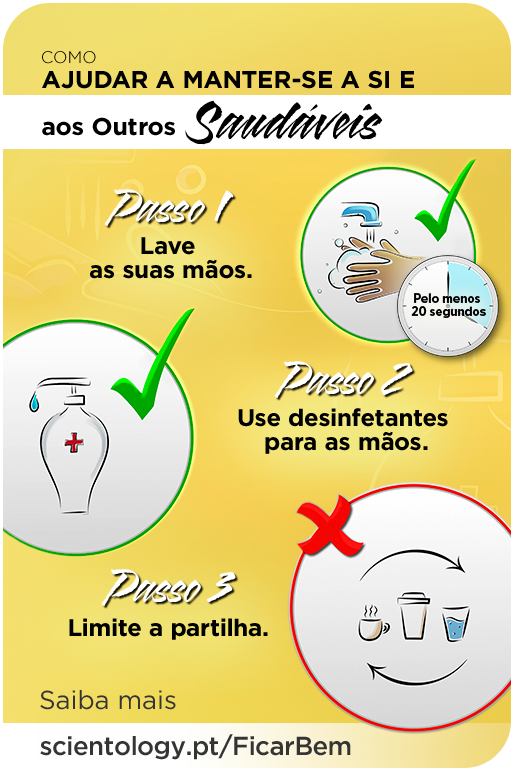 COMO
AJUDAR A MANTER-SE A SI E
aos Outros Saudáveis

Passo 1
Lave as suas mãos.

Pelo menos 20 segundos

Passo 2
Use desinfetantes para as mãos.

Passo 3
Limite a partilha.

Saiba mais
scientology.pt/FicarBem