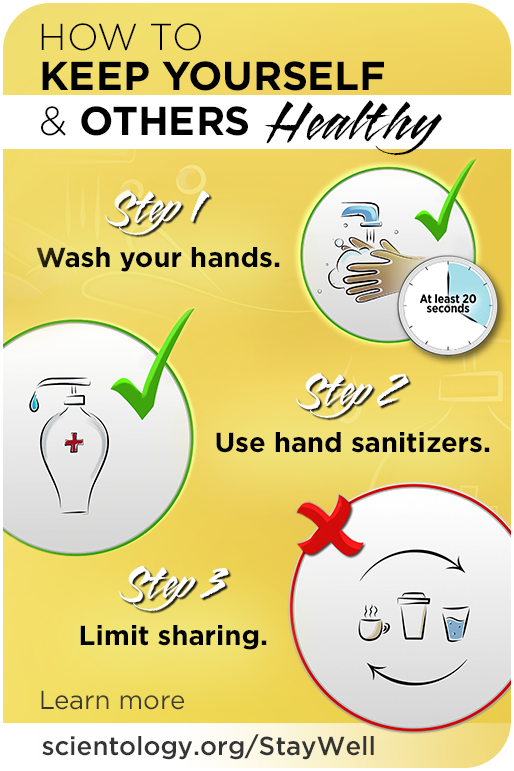 HOW TO
KEEP YOURSELF
& OTHERS Healthy

Step 1
Wash your hands.

At least 20 seconds

Step 2
Use hand sanitizers.

Step 3
Limit sharing.

Learn more
scientology.org/StayWell